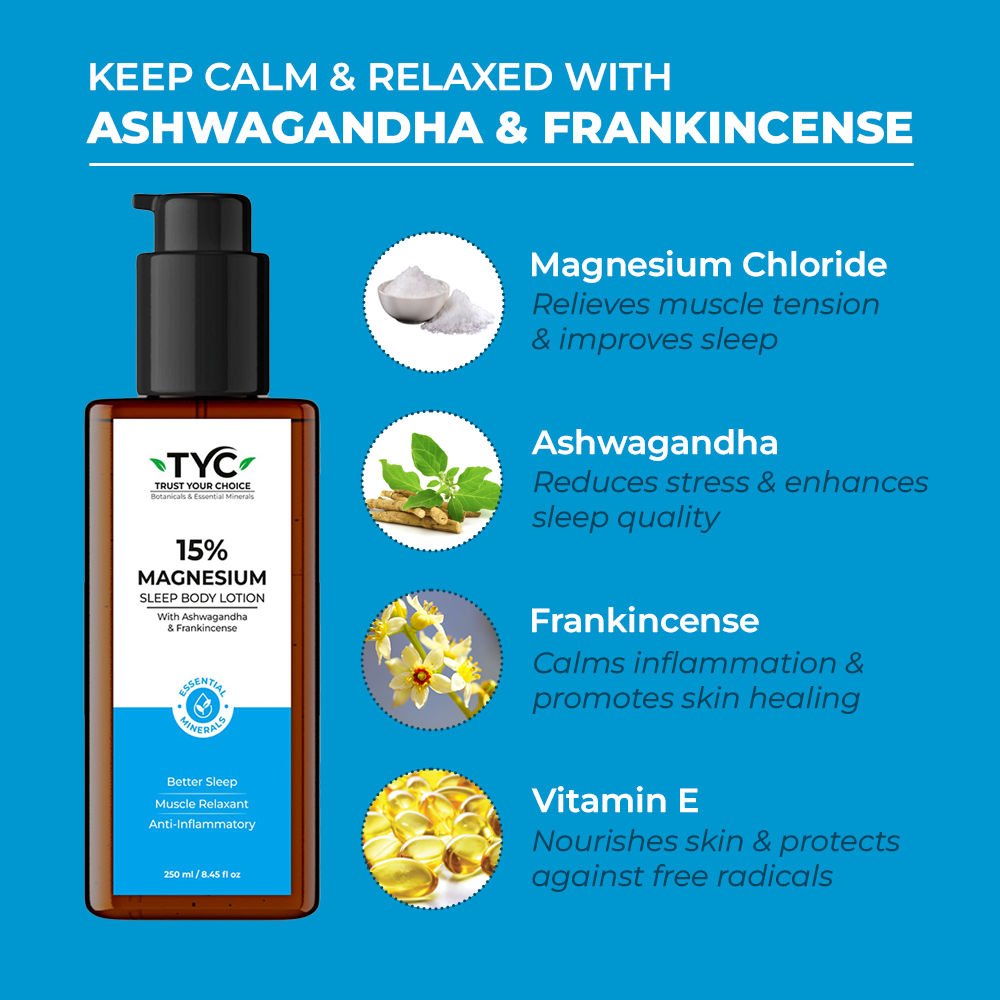 KEEP CALM & RELAXED WITH
ASHWAGANDHA & FRANKINCENSE

TYC
TRUST YOUR CHOICE
Botanicals & Essential Minerals

15%
MAGNESIUM
SLEEP BODY LOTION
With Ashwagandha & Frankincense

ESSENTIAL MINERALS

Better Sleep
Muscle Relaxant
Anti-Inflammatory

250 ml / 8.45 fl oz

Magnesium Chloride
Relieves muscle tension & improves sleep

Ashwagandha
Reduces stress & enhances sleep quality

Frankincense
Calms inflammation & promotes skin healing

Vitamin E
Nourishes skin & protects against free radicals